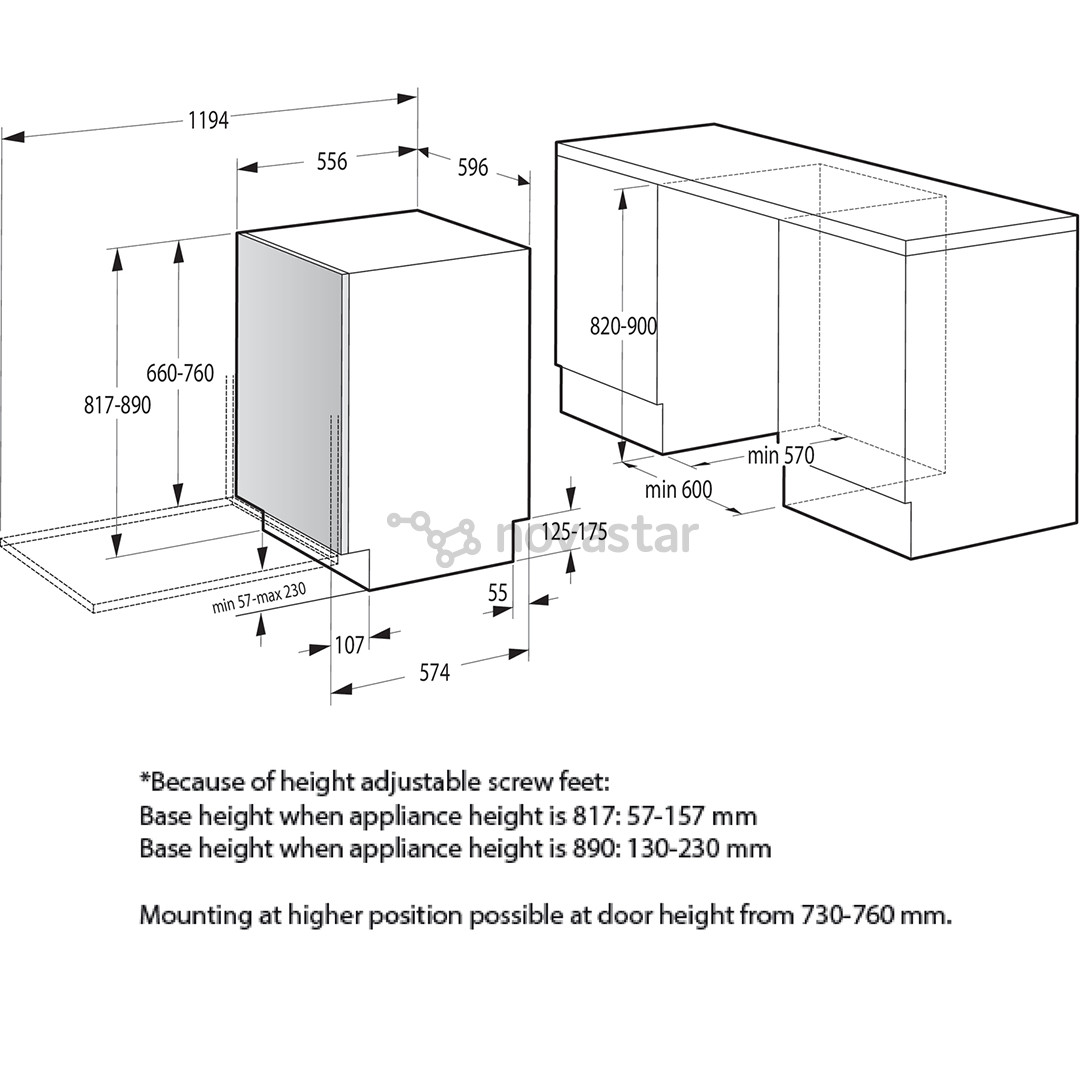 1194
556
596
817-890
660-760
820-900
min 570
min 600
novastar
125-175
55
min 57-max 230
107
574

*Because of height adjustable screw feet:
Base height when appliance height is 817: 57-157 mm
Base height when appliance height is 890: 130-230 mm

Mounting at higher position possible at door height from 730-760 mm.