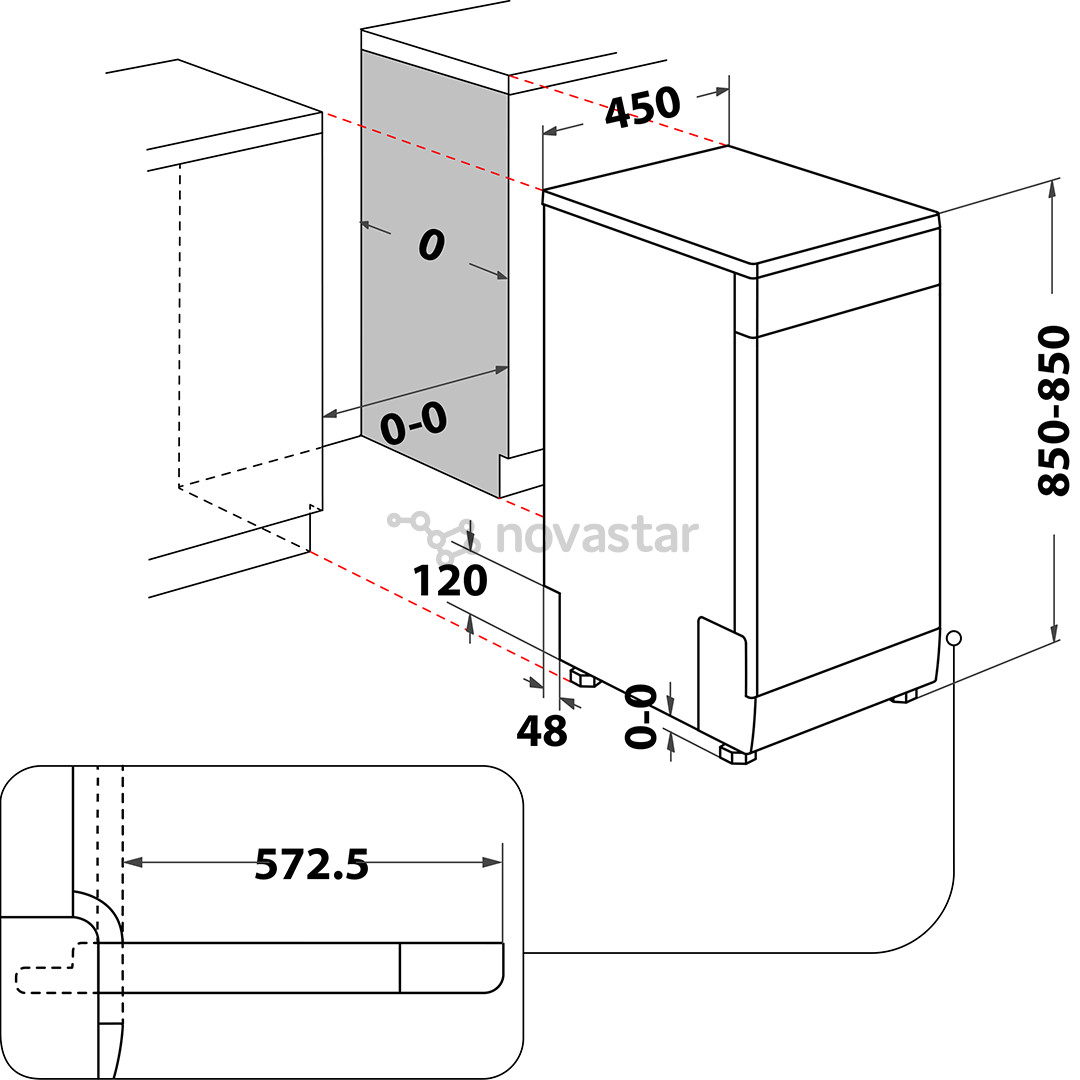 450

0

0-0

850-850

novastar

120

48

0-0

572.5