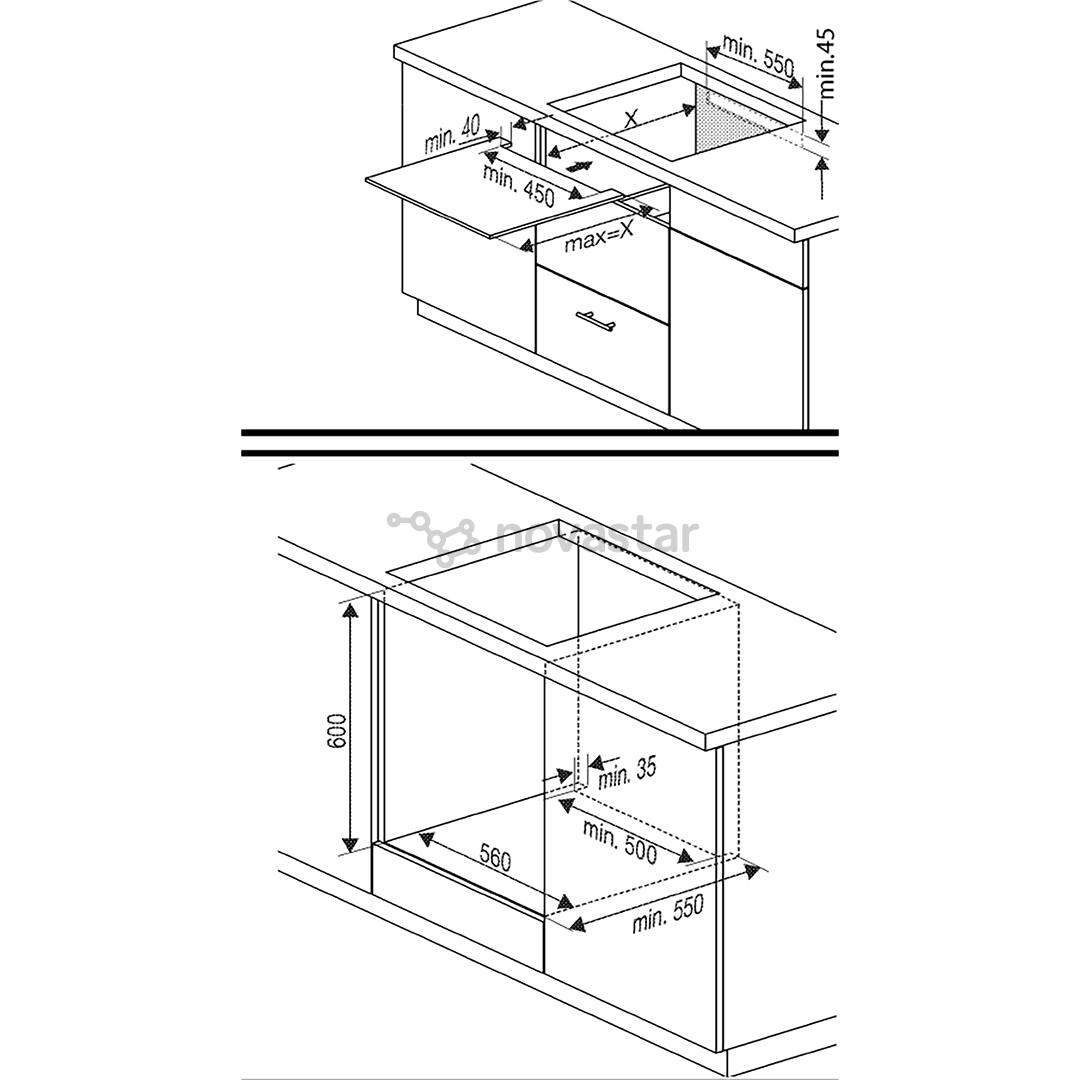 min. 550
min.45
X
min. 40
min. 450
max=X

novastar
600
min. 35
min. 500
560
min. 550