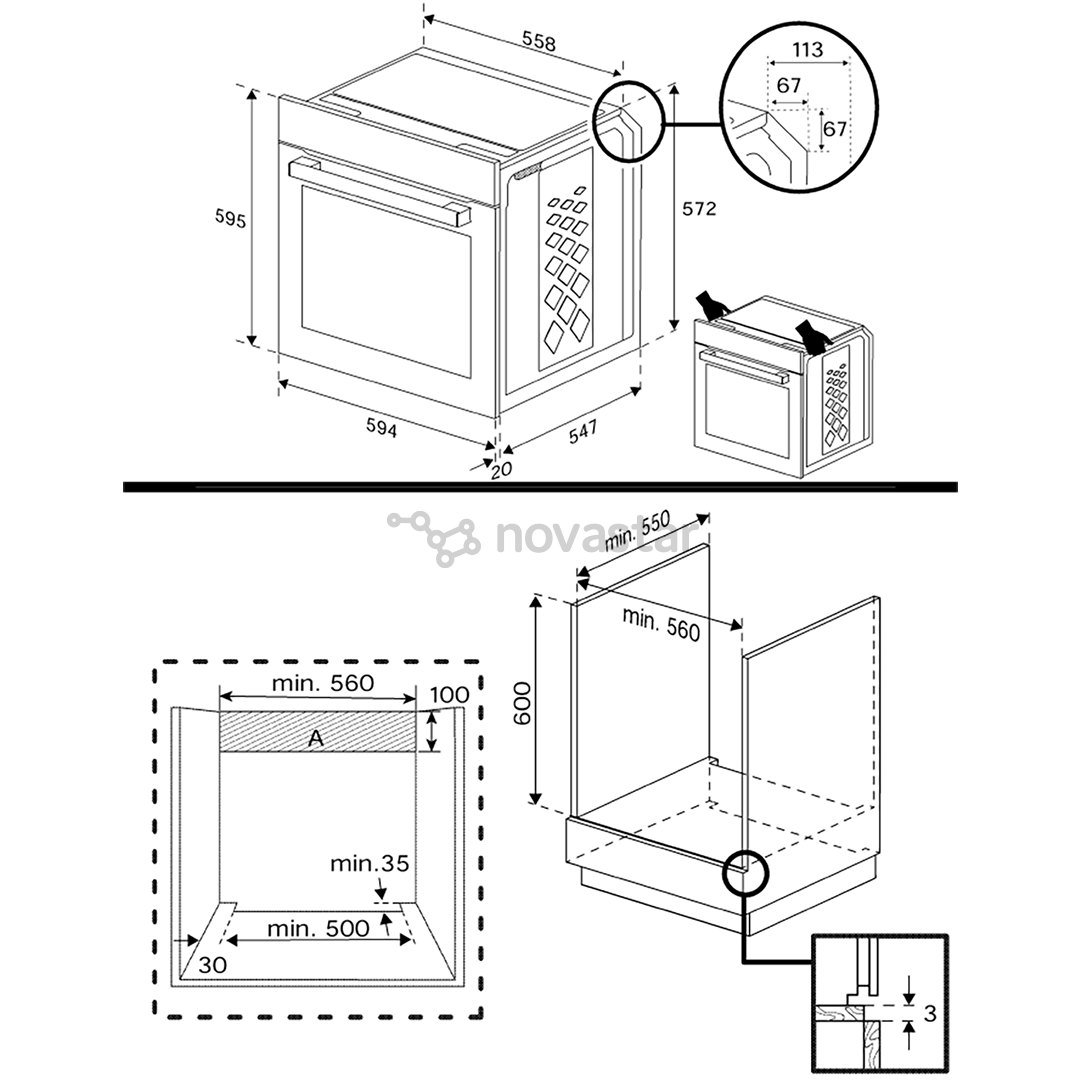 558
113
67
67
595
572
594
547
20
novastar
min. 550
min. 560
600
min. 560
100
A
min.35
min. 500
30
3