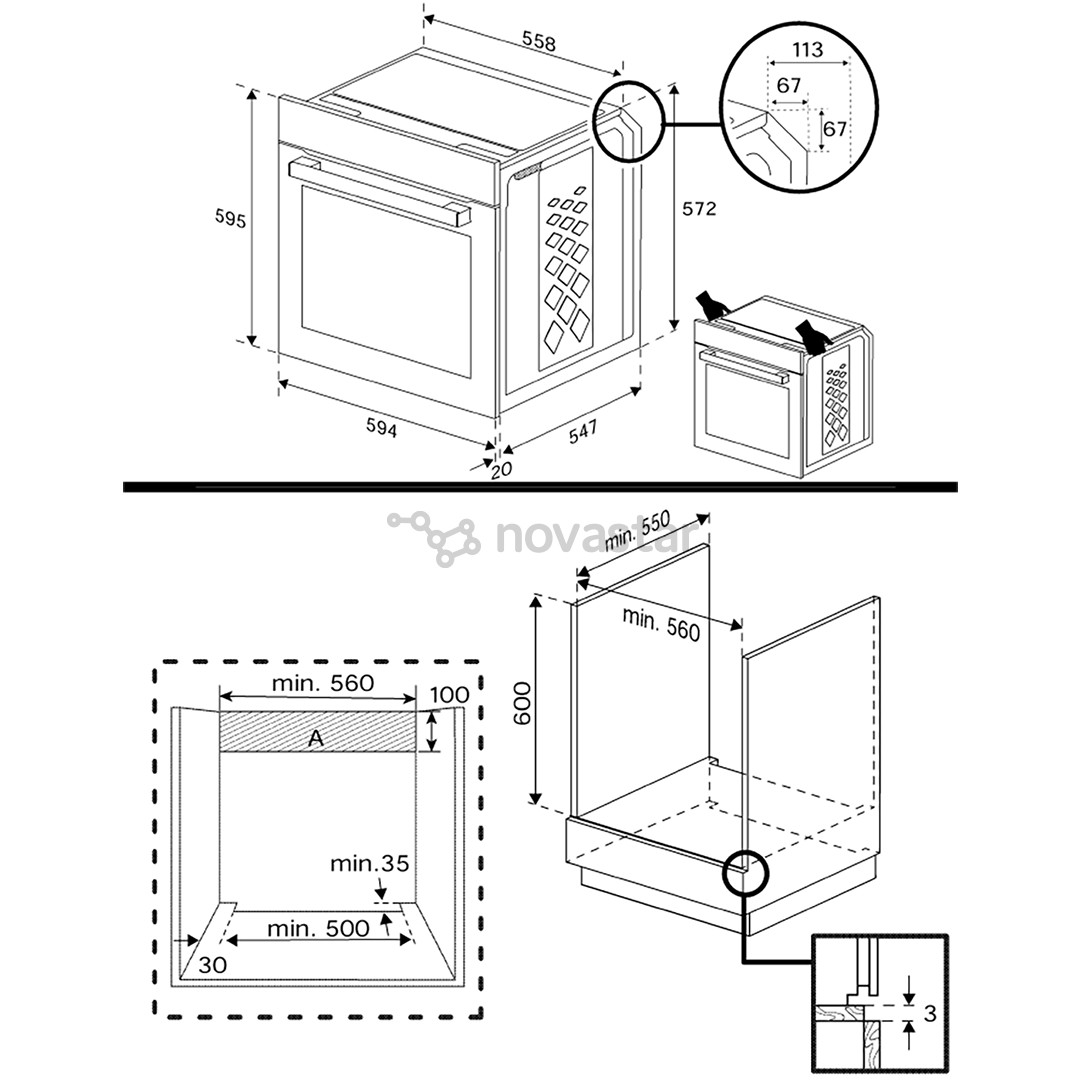 558

113

67

67

595

572

594

547

20

novastar

min. 550

min. 560

600

min. 560

100

A

min.35

min. 500

30

3