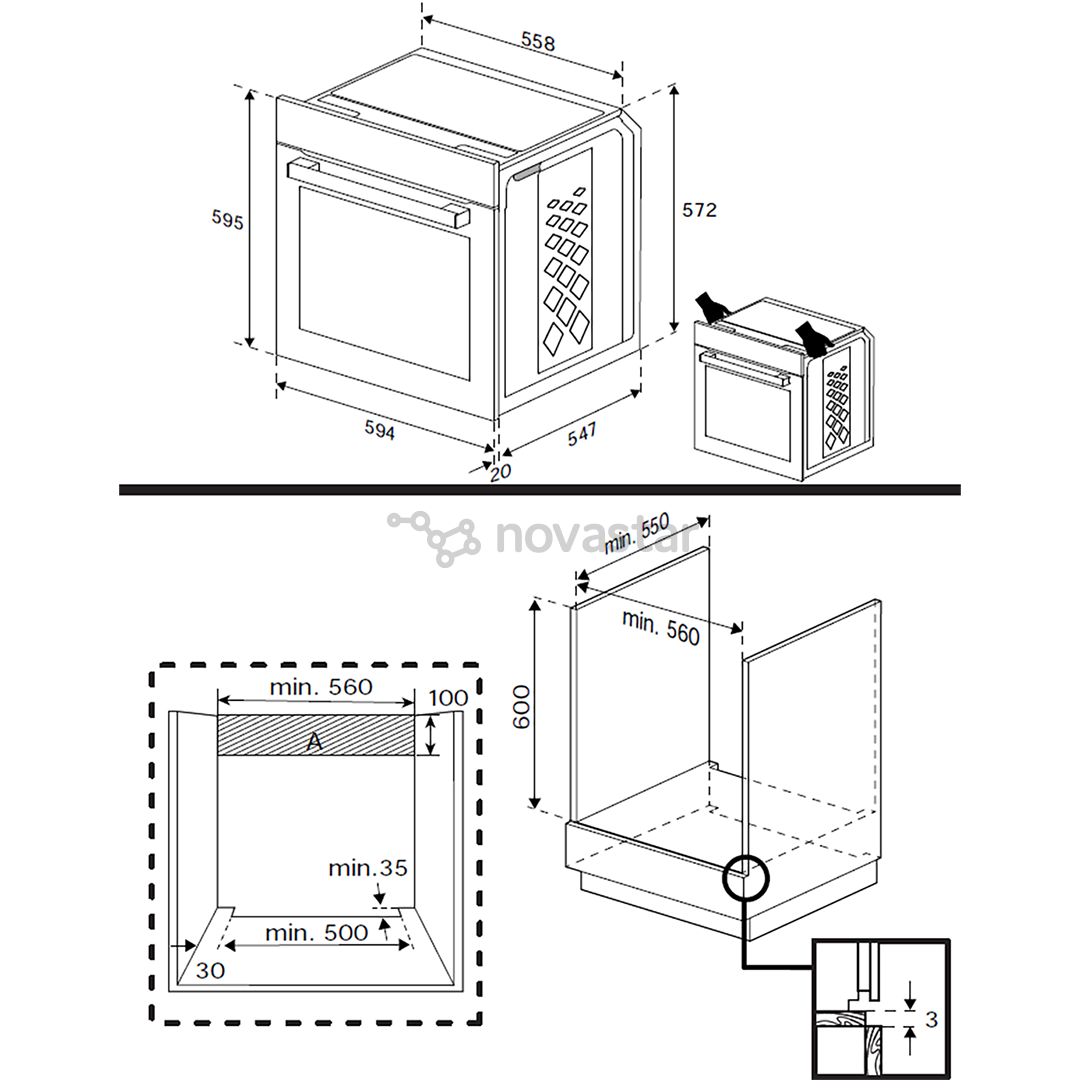 558
595
572
594
547
20
novastar
min. 550
min. 560
600
min. 560
100
A
min.35
min. 500
30
3