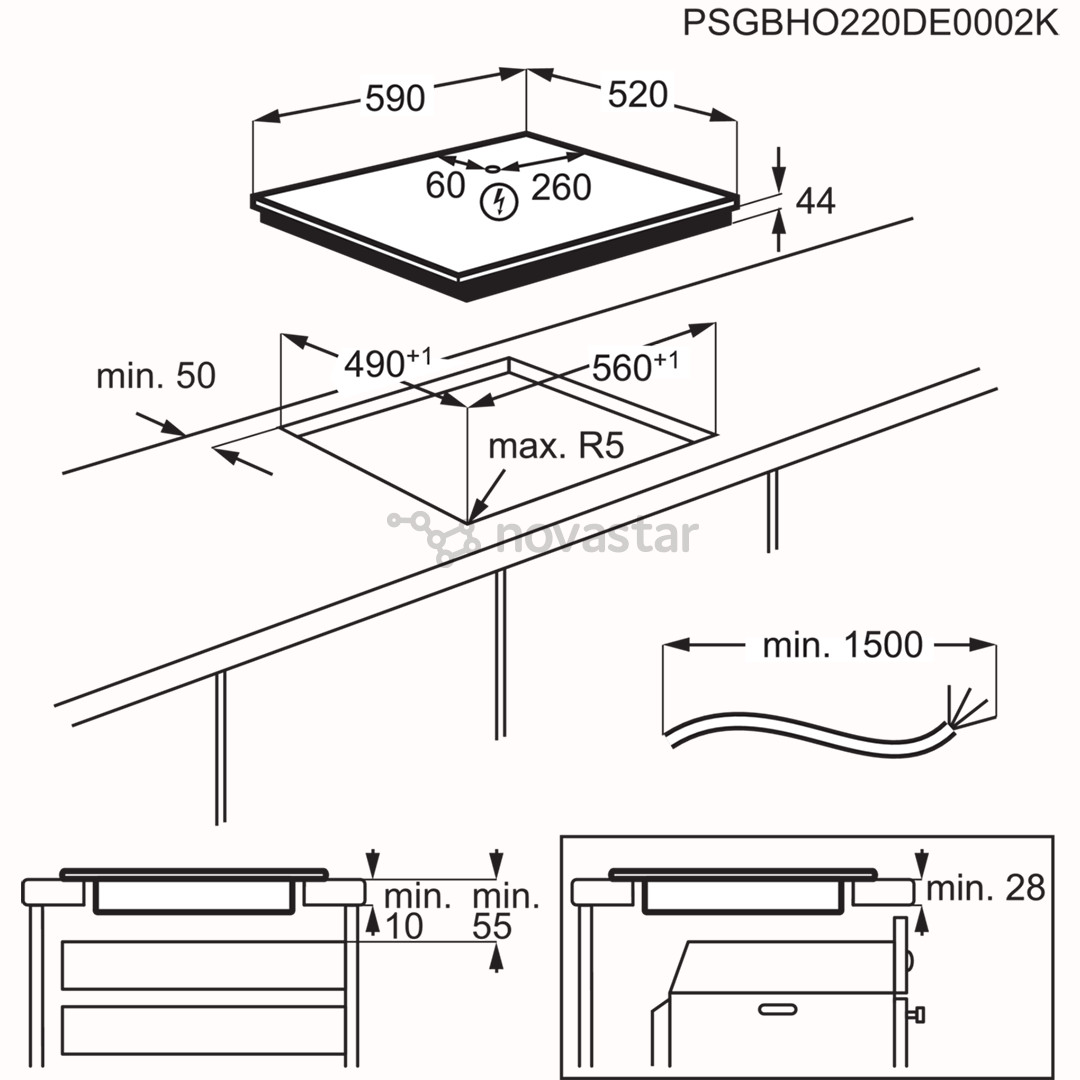 PSGBHO220DE0002K

590
520
60
260
44

min. 50
$490^{+1}$
$560^{+1}$
max. R5

novastar

min. 1500

min.
10
min.
55

min. 28