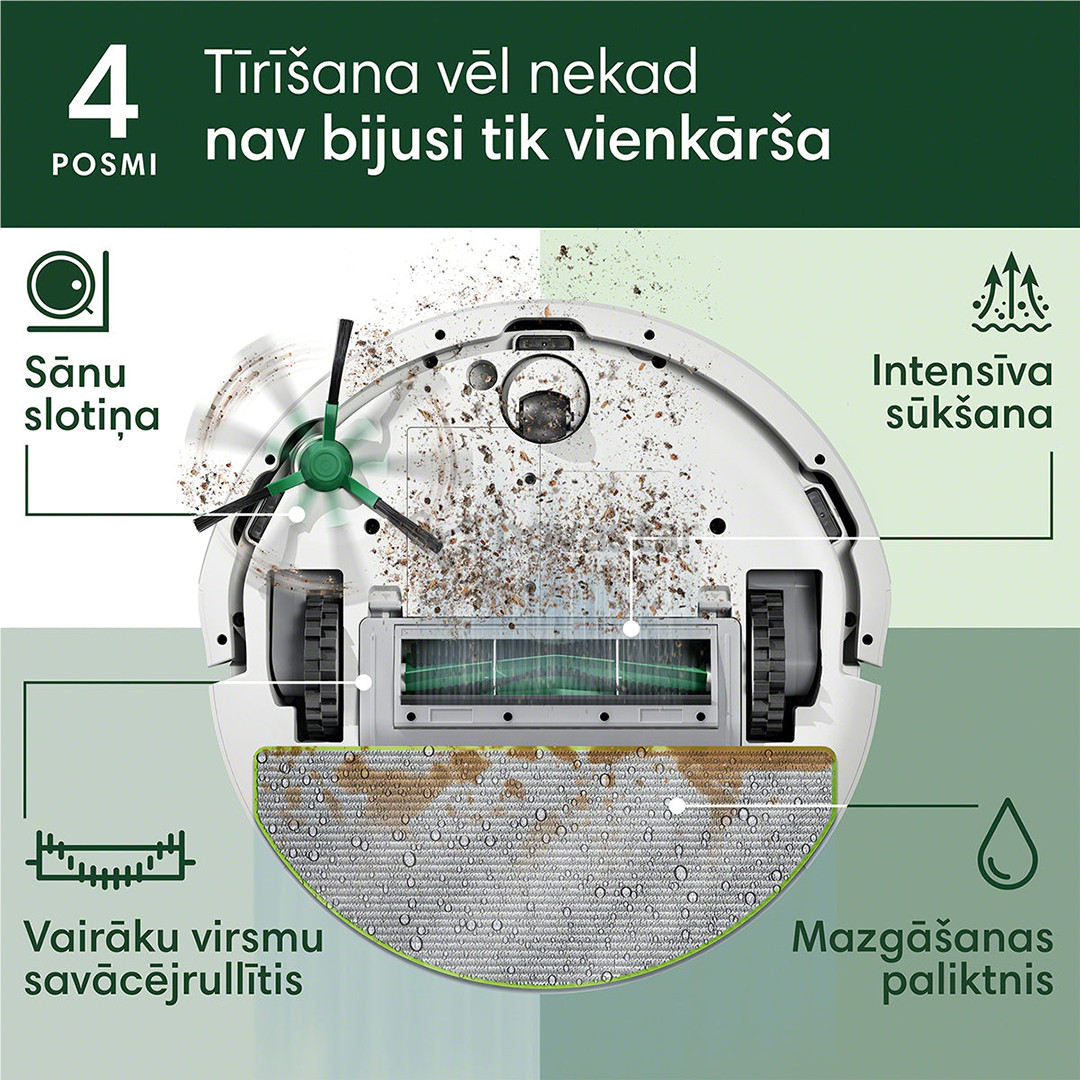 4
POSMI

Tīrīšana vēl nekad nav bijusi tik vienkārša

Sānu slotiņa

Intensīva sūkšana

Vairāku virsmu savācējrullītis

Mazgāšanas paliktnis