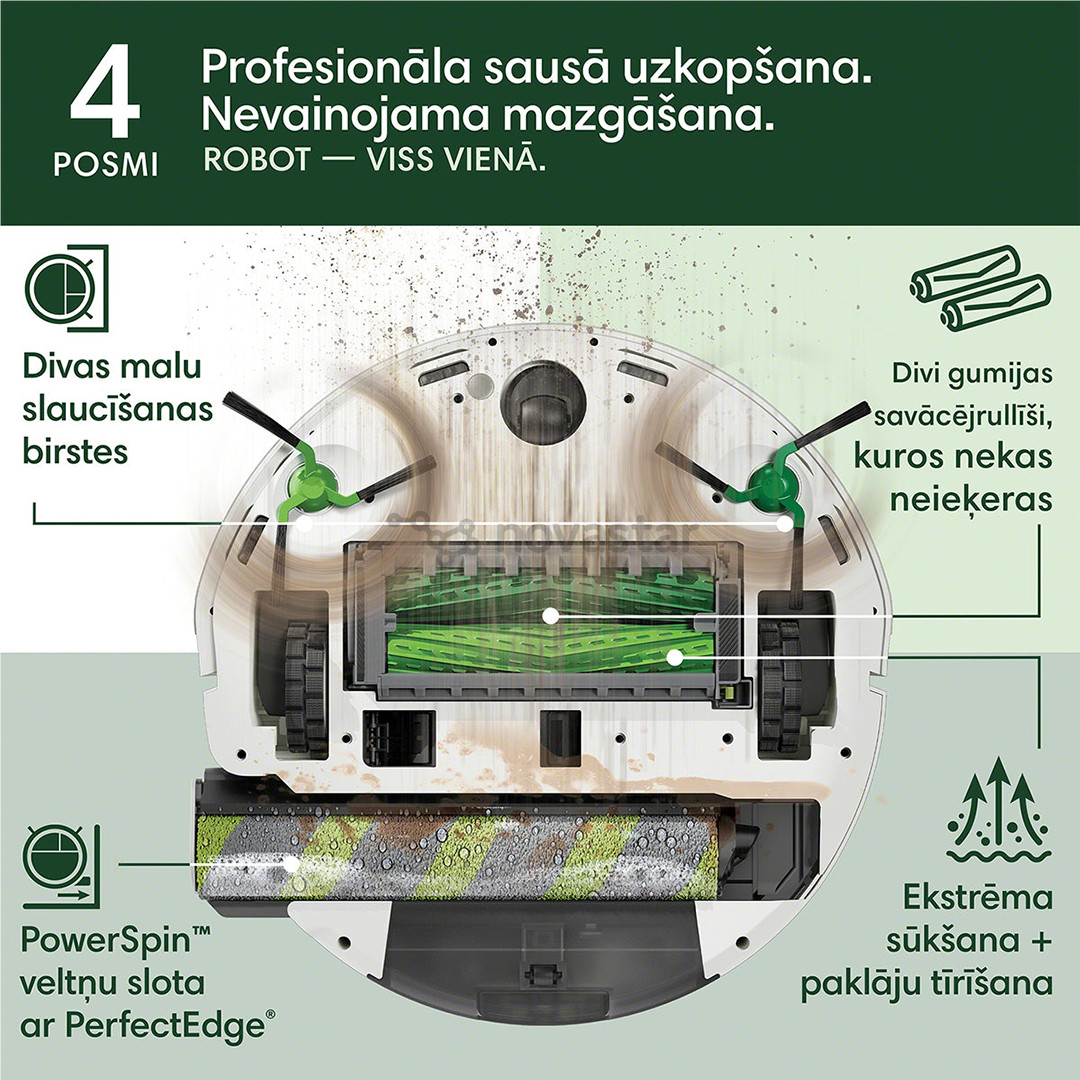 4
POSMI

Profesionāla sausā uzkopšana.
Nevainojama mazgāšana.
ROBOT — VISS VIENĀ.

Divas malu slaucīšanas birstes

Divi gumijas savācējrullīši, kuros nekas neieķeras

novastar

PowerSpin™ veltņu slota ar PerfectEdge®

Ekstrēma sūkšana + paklāju tīrīšana