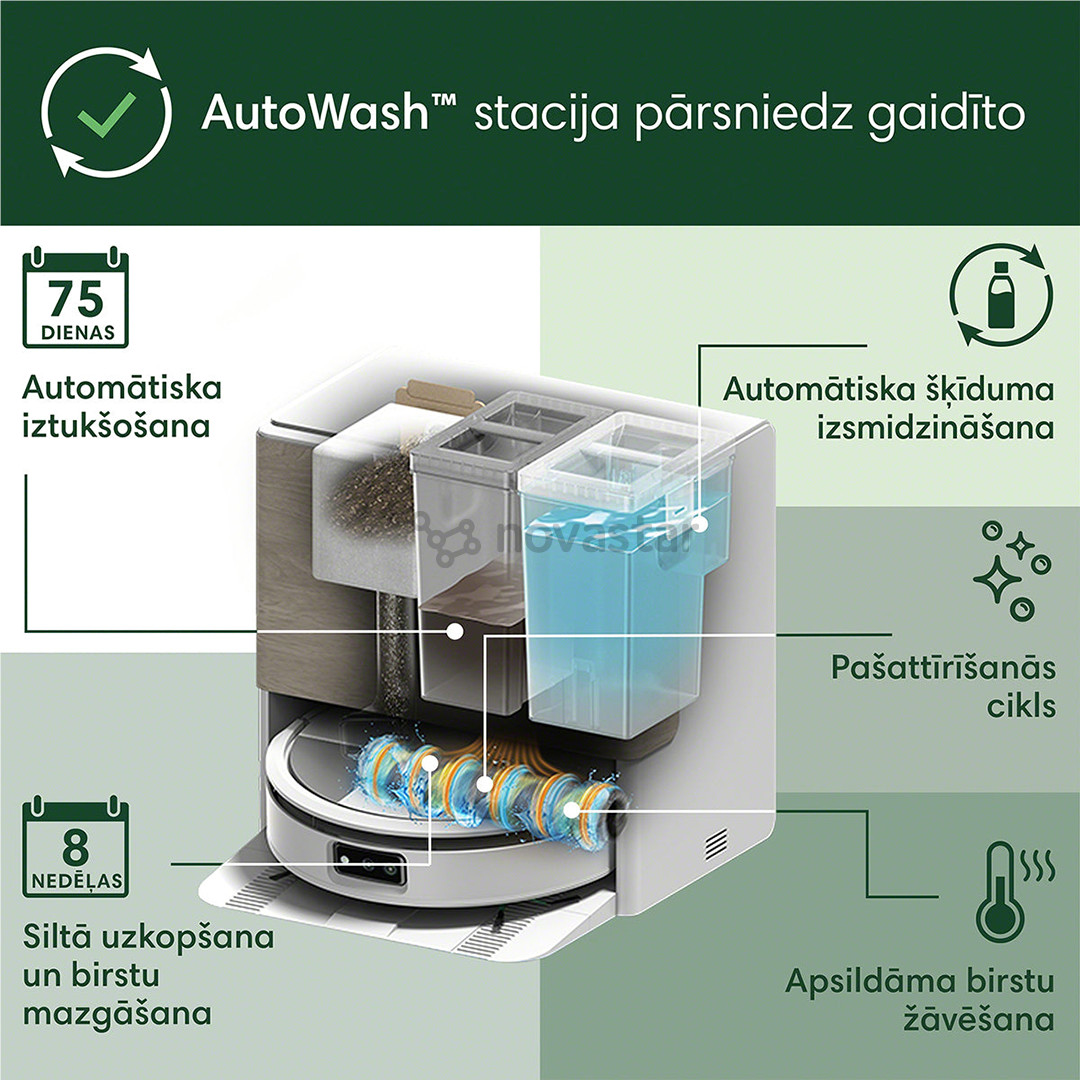 AutoWash™ stacija pārsniedz gaidīto

75
DIENAS

Automātiska iztukšošana

Automātiska šķīduma izsmidzināšana

novastar

Pašattīrīšanās cikls

8
NEDĒĻAS

Siltā uzkopšana un birstu mazgāšana

Apsildāma birstu žāvēšana