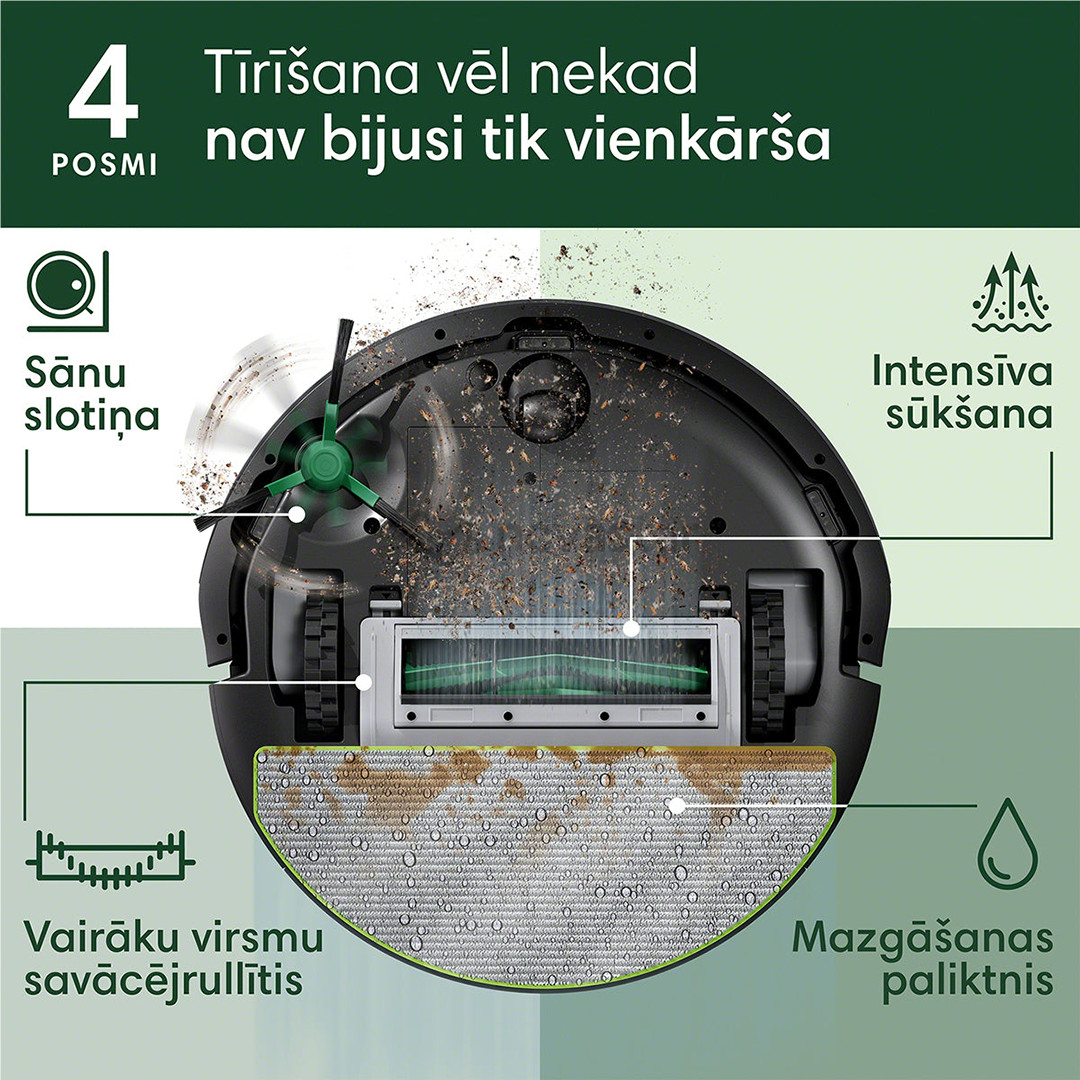 4
POSMI

Tīrīšana vēl nekad nav bijusi tik vienkārša

Sānu slotiņa

Intensīva sūkšana

Vairāku virsmu savācējrullītis

Mazgāšanas paliktnis