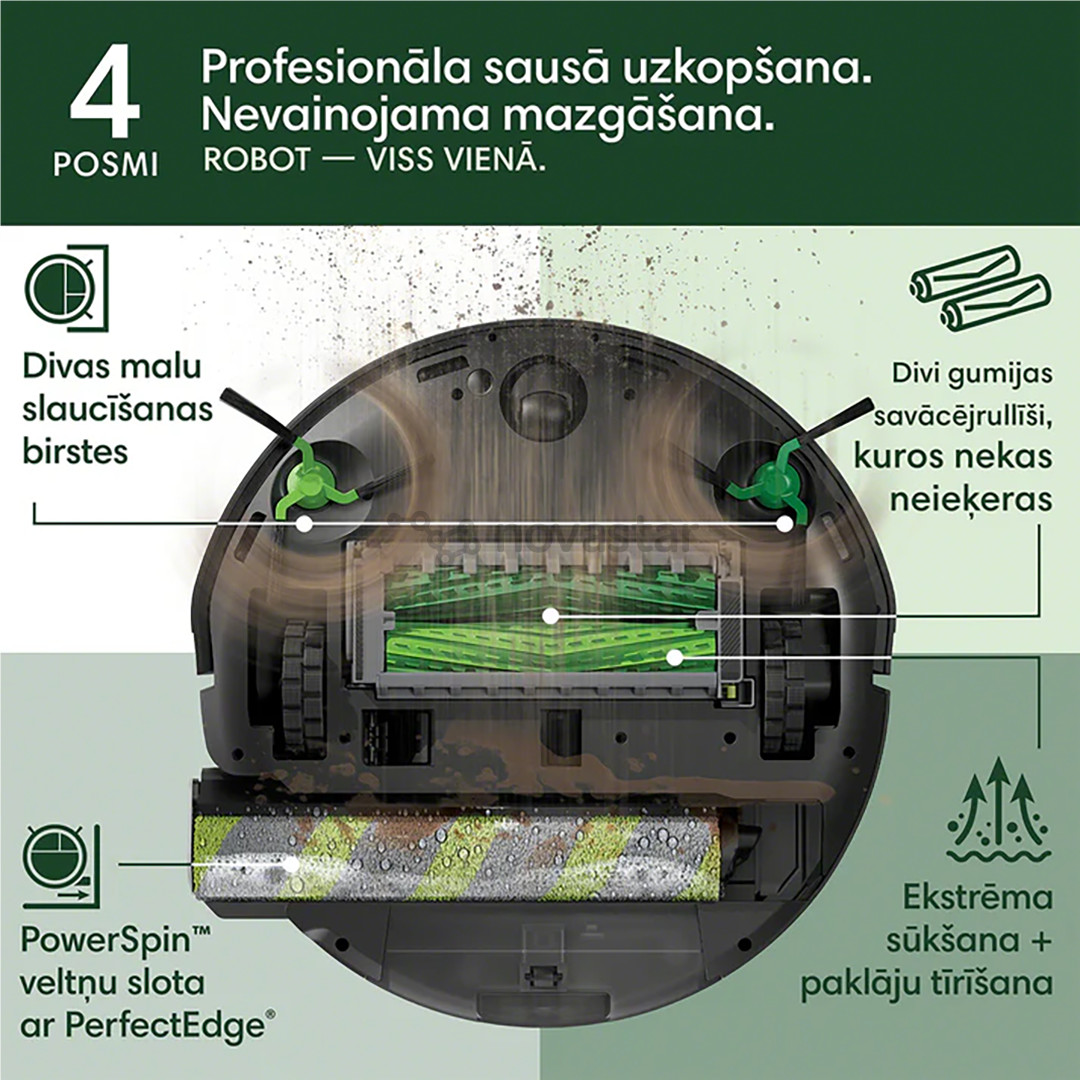 4
POSMI

Profesionāla sausā uzkopšana.
Nevainojama mazgāšana.
ROBOT — VISS VIENĀ.

Divas malu slaucīšanas birstes

Divi gumijas savācējrullīši, kuros nekas neieķeras

PowerSpin™ veltņu slota ar PerfectEdge®

Ekstrēma sūkšana + paklāju tīrīšana